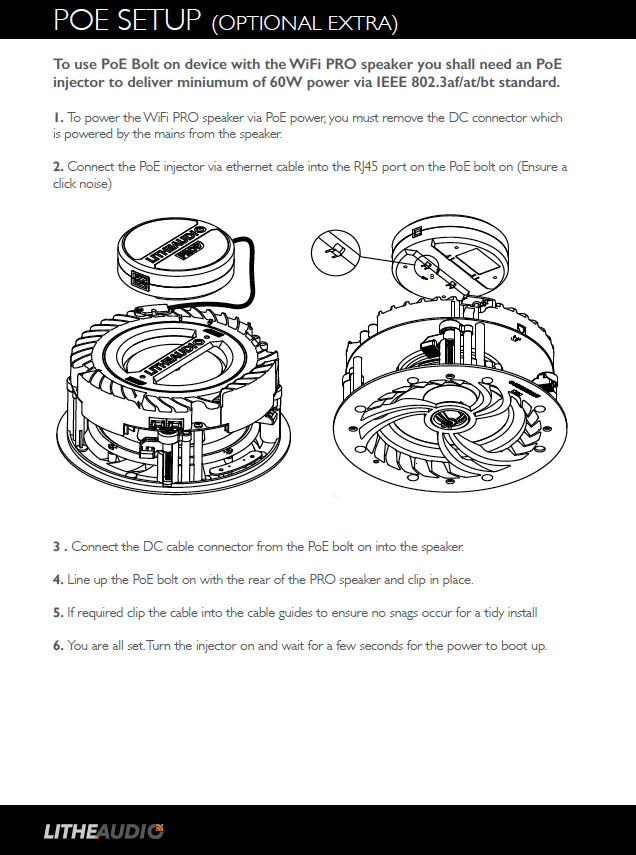 POE SETUP (OPTIONAL EXTRA)

To use PoE Bolt on device with the WiFi PRO speaker you shall need an PoE injector to deliver miniumum of 60W power via IEEE 802.3af/at/bt standard.

1. To power the WiFi PRO speaker via PoE power, you must remove the DC connector which is powered by the mains from the speaker.

2. Connect the PoE injector via ethernet cable into the RJ45 port on the PoE bolt on (Ensure a click noise)

LITHEAUDIO
PRO

LITHEAUDIO

B

3 . Connect the DC cable connector from the PoE bolt on into the speaker.

4. Line up the PoE bolt on with the rear of the PRO speaker and clip in place.

5. If required clip the cable into the cable guides to ensure no snags occur for a tidy install

6. You are all set. Turn the injector on and wait for a few seconds for the power to boot up.

LITHEAUDIO